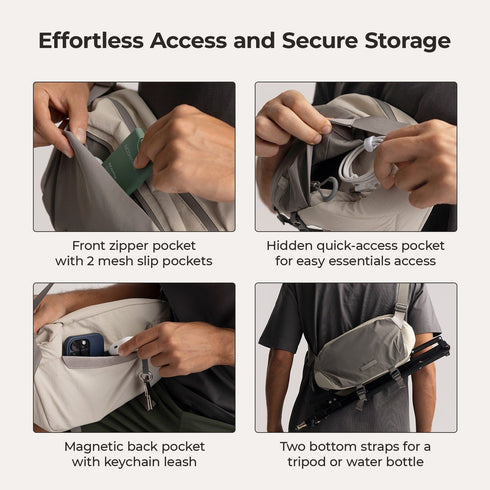 Effortless Access and Secure Storage

Front zipper pocket with 2 mesh slip pockets

Hidden quick-access pocket for easy essentials access

Magnetic back pocket with keychain leash

Two bottom straps for a tripod or water bottle