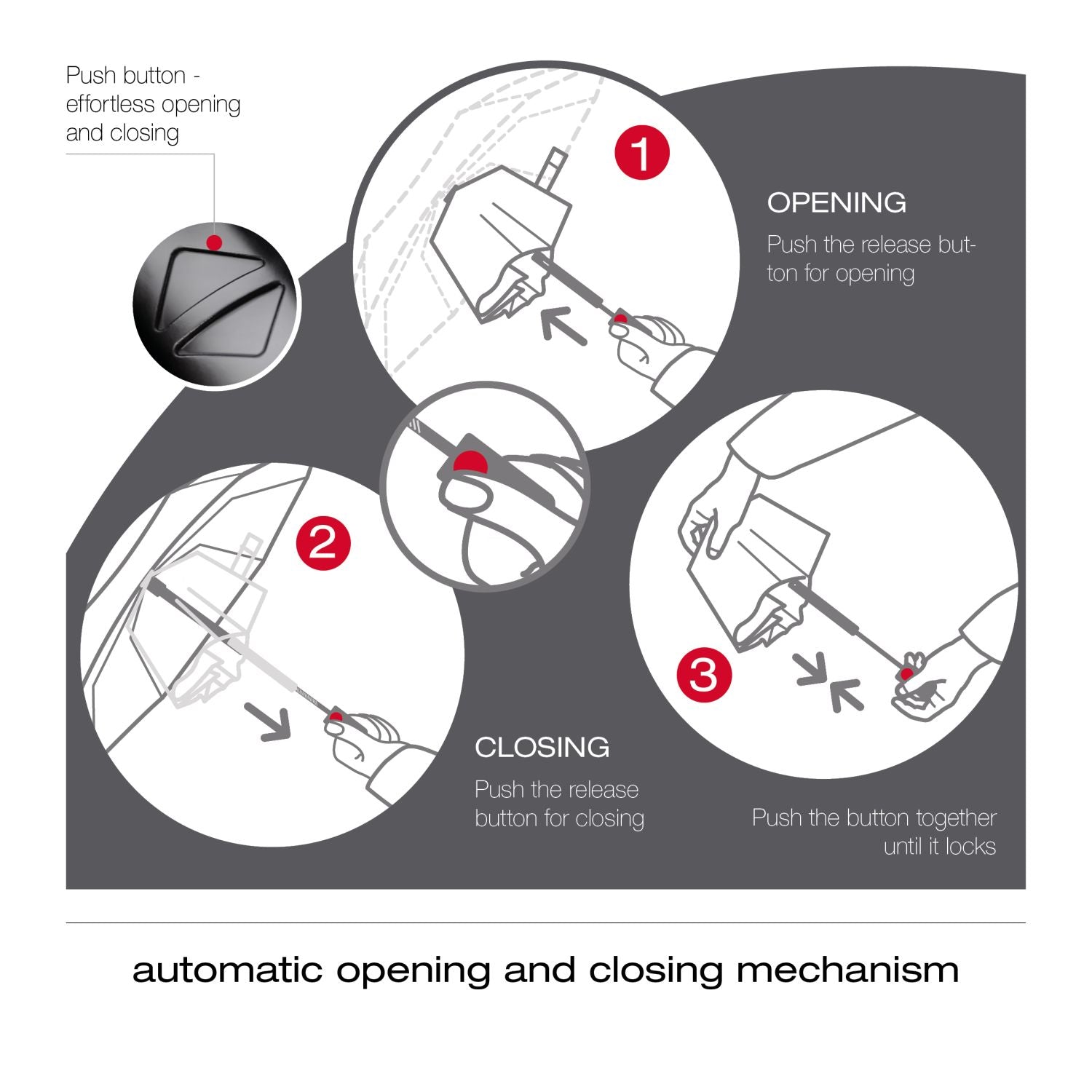 Push button - effortless opening and closing

1

OPENING

Push the release button for opening

2

CLOSING

Push the release button for closing

3

Push the button together until it locks

automatic opening and closing mechanism